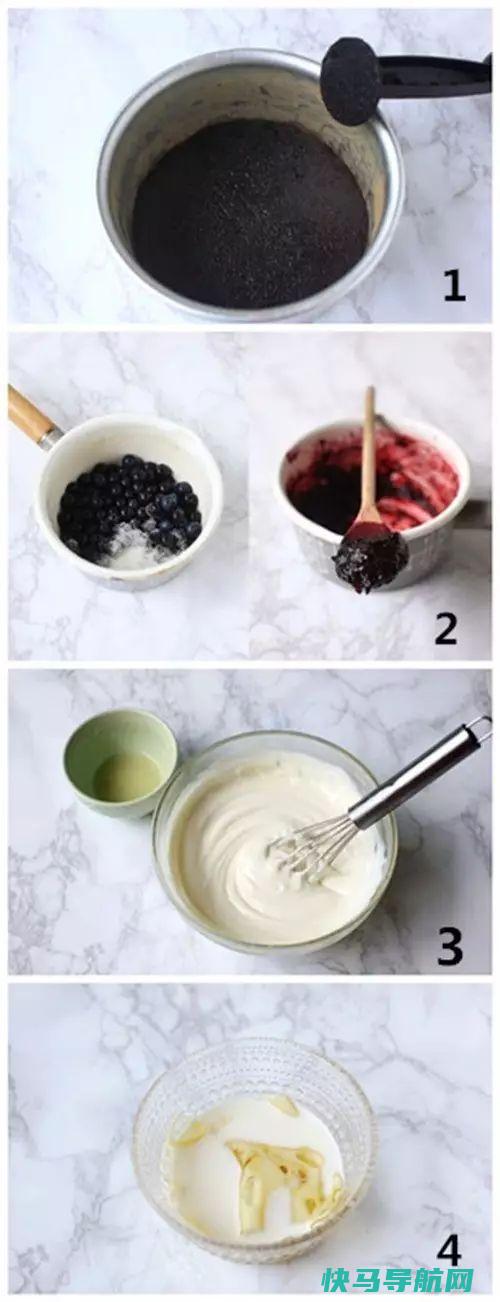 1

2

3

4

快马导航网